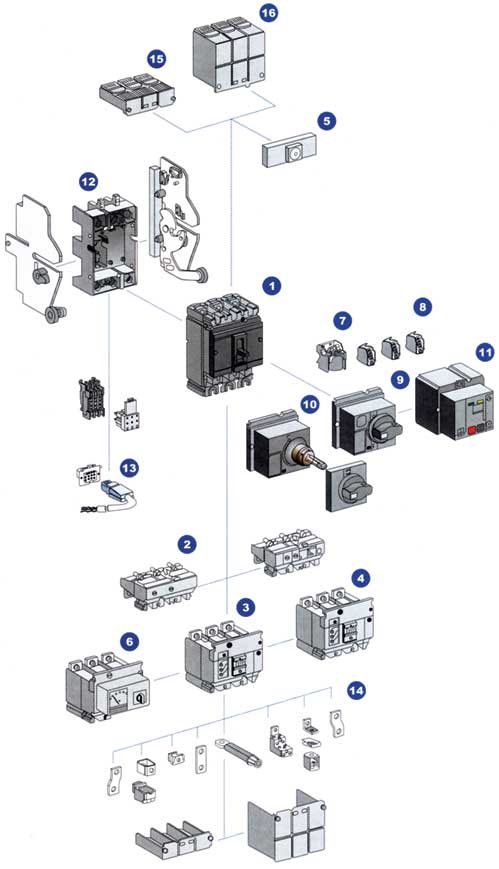 16
15
5
12
1
7
8
11
9
10
13
2
4
3
6
14